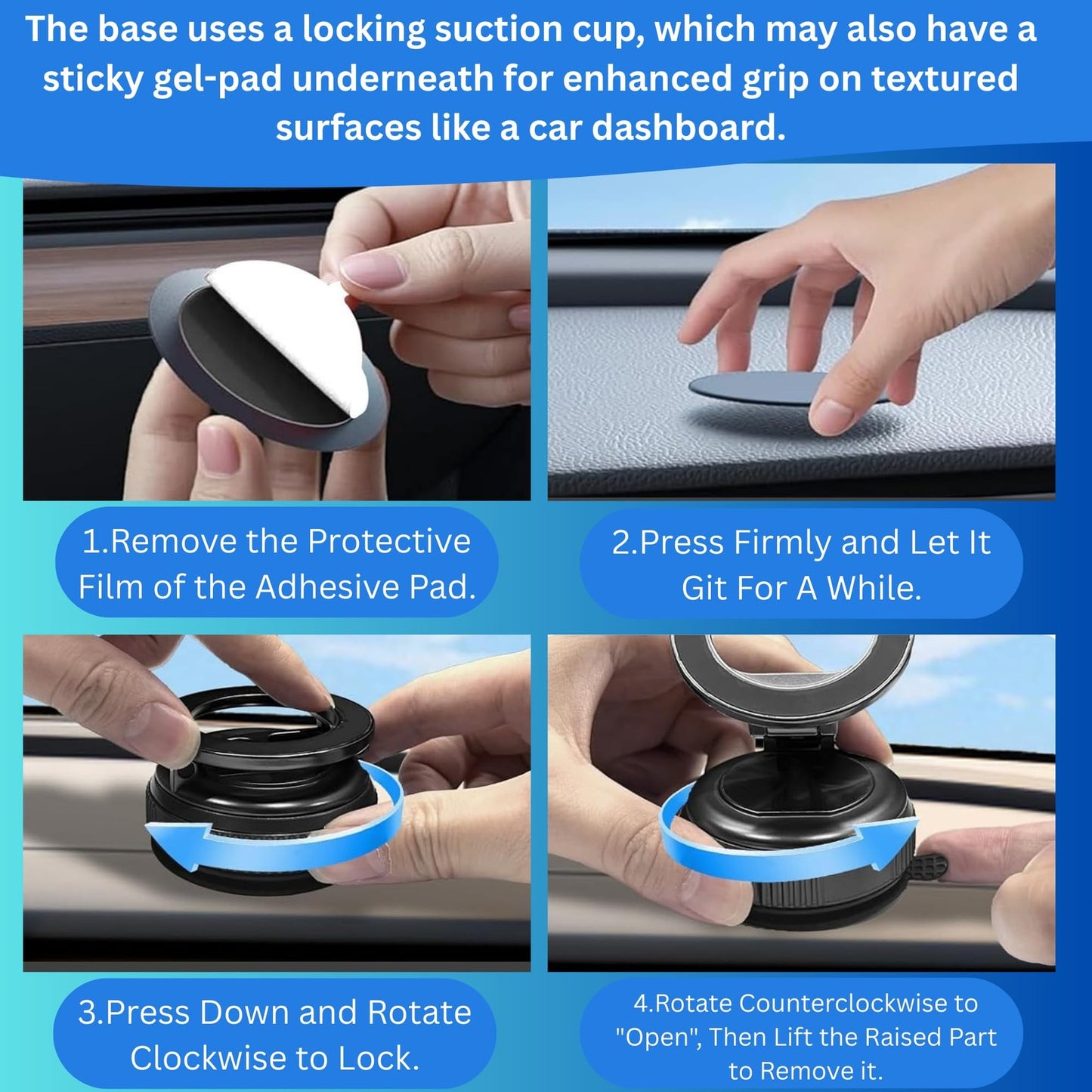 The base uses a locking suction cup, which may also have a sticky gel-pad underneath for enhanced grip on textured surfaces like a car dashboard.

1.Remove the Protective Film of the Adhesive Pad.

2.Press Firmly and Let It Git For A While.

3.Press Down and Rotate Clockwise to Lock.

4.Rotate Counterclockwise to "Open", Then Lift the Raised Part to Remove it.